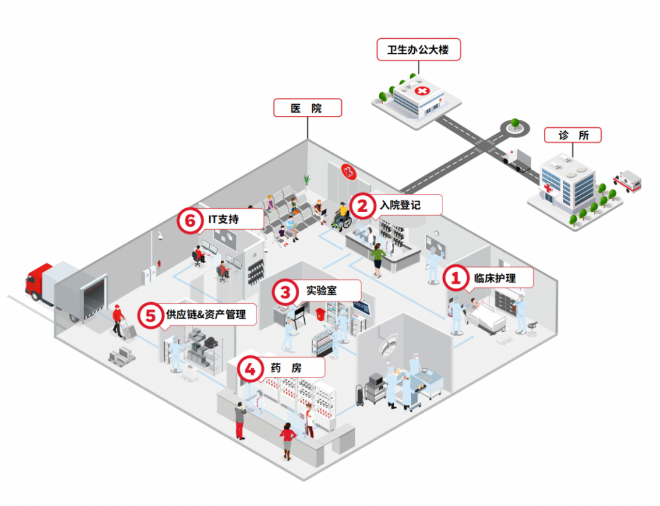 卫生办公大楼

医 院

诊 所

2 入院登记

6 IT支持

1 临床护理

3 实验室

5 供应链&资产管理

4 药 房